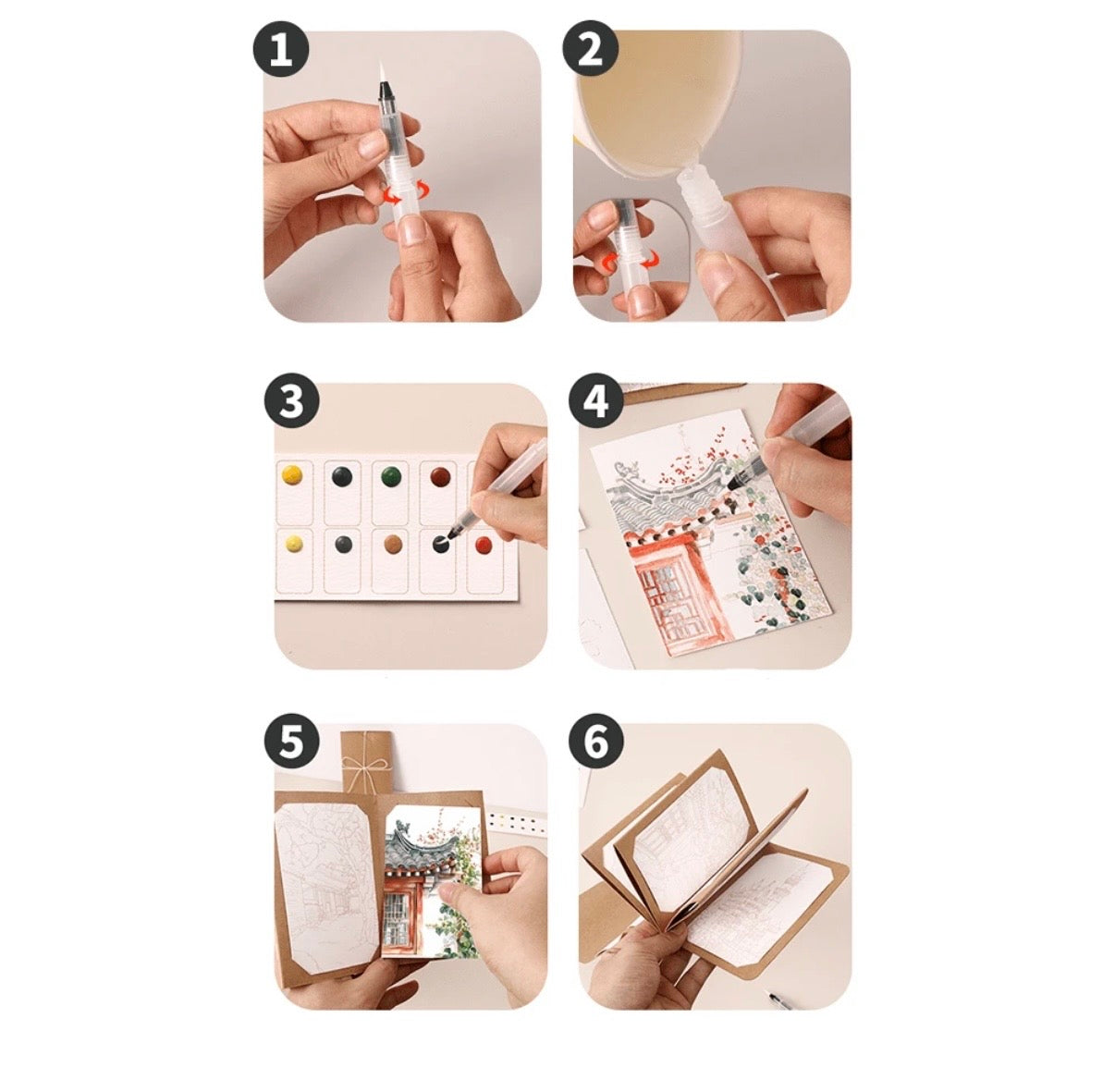 1
2
3
4
5
6