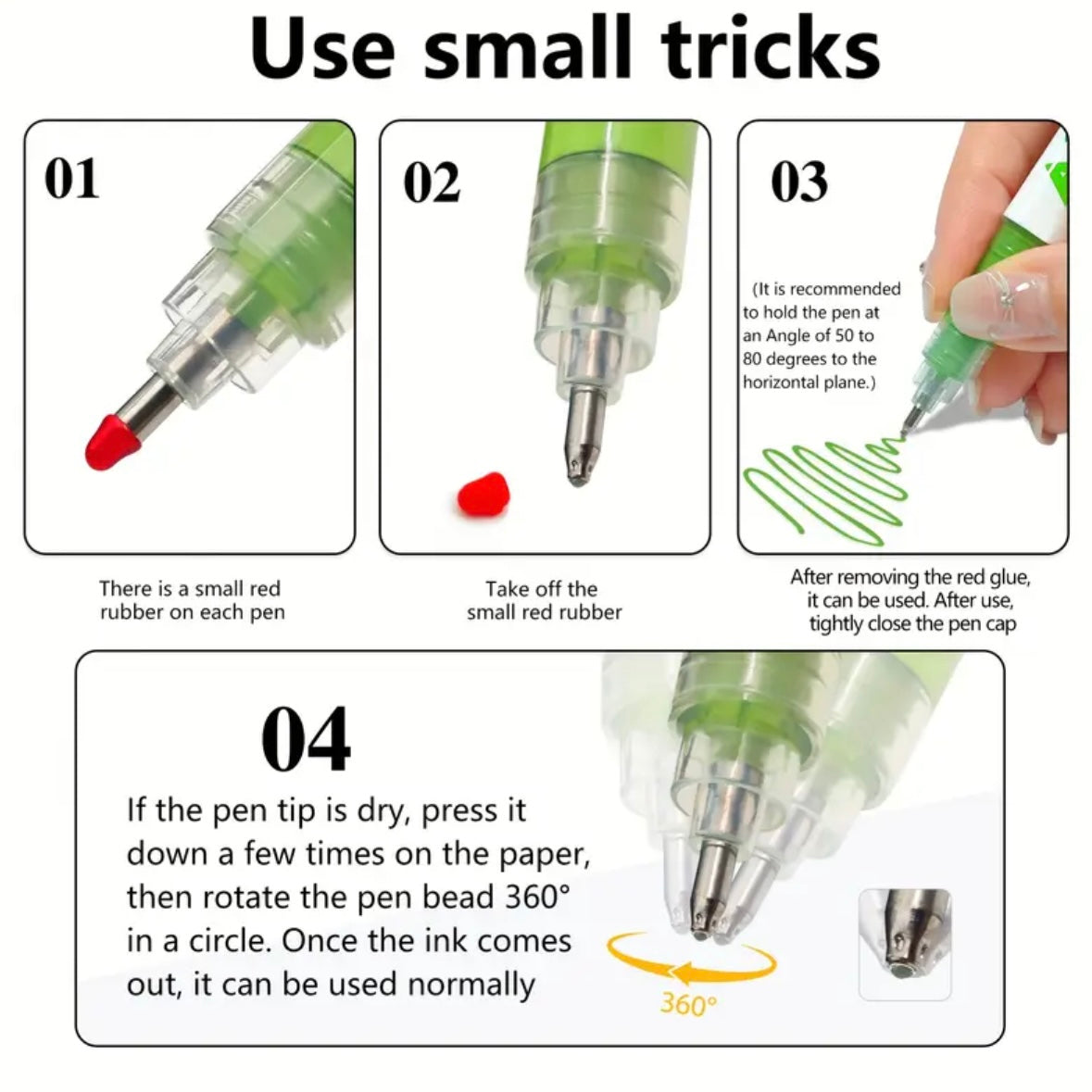 Use small tricks

01

There is a small red rubber on each pen

02

Take off the small red rubber

03

(It is recommended to hold the pen at an Angle of 50 to 80 degrees to the horizontal plane.)

After removing the red glue, it can be used. After use, tightly close the pen cap

04

If the pen tip is dry, press it down a few times on the paper, then rotate the pen bead 360° in a circle. Once the ink comes out, it can be used normally

360°